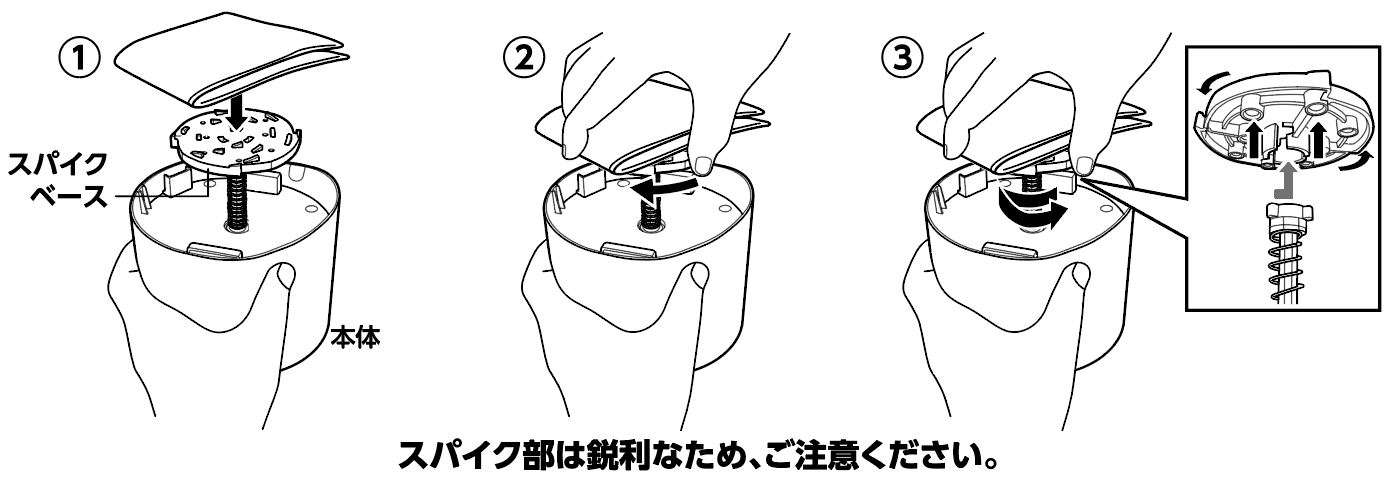 ①

スパイクベース

本体

②

③

スパイク部は鋭利なため、ご注意ください。