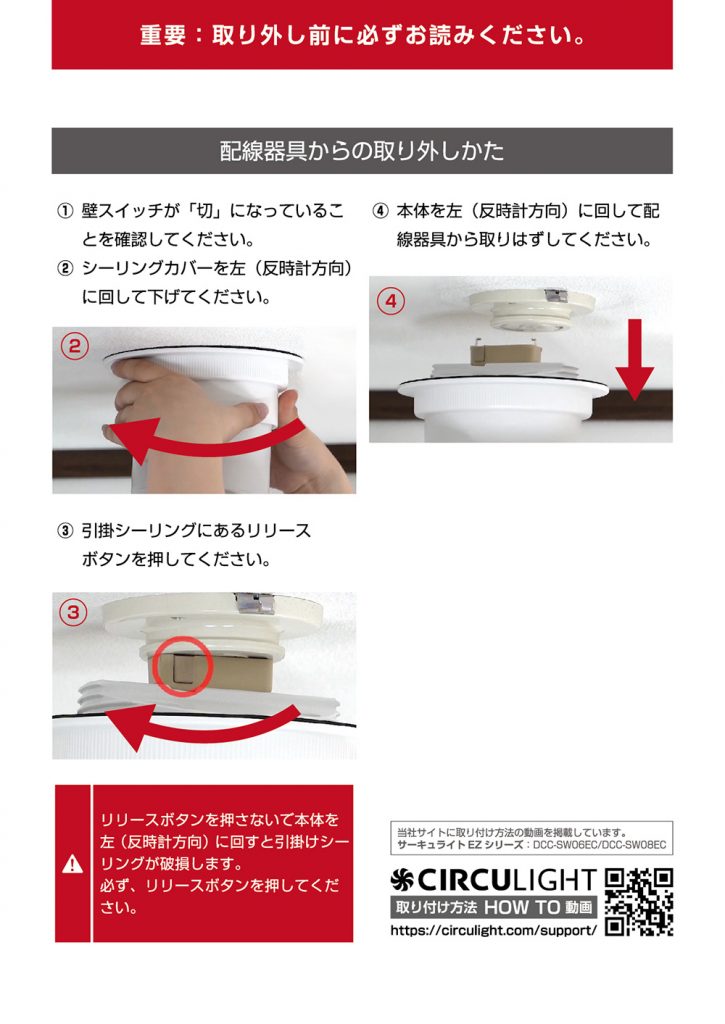 重要：取り外し前に必ずお読みください。

配線器具からの取り外しかた

① 壁スイッチが「切」になっていることを確認してください。

② シーリングカバーを左（反時計方向）に回して下げてください。

②

③ 引掛シーリングにあるリリースボタンを押してください。

③

④ 本体を左（反時計方向）に回して配線器具から取りはずしてください。

④

リリースボタンを押さないで本体を左（反時計方向）に回すと引掛けシーリングが破損します。
必ず、リリースボタンを押してください。

当社サイトに取り付け方法の動画を掲載しています。
サーキュライト EZ シリーズ：DCC-SW06EC/DCC-SW08EC

CIRCULIGHT
取り付け方法 HOW TO 動画
https://circulight.com/support/