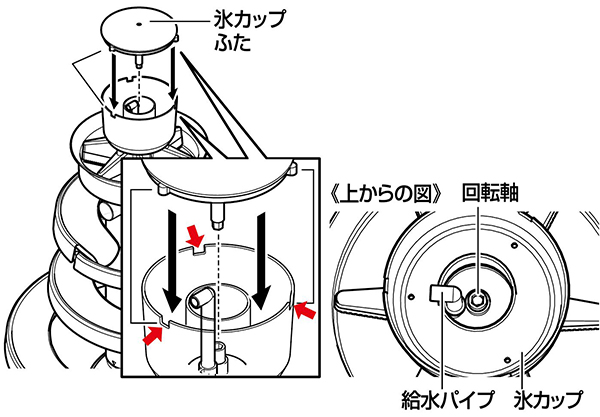 氷カップ
ふた

《上からの図》

回転軸

給水パイプ

氷カップ