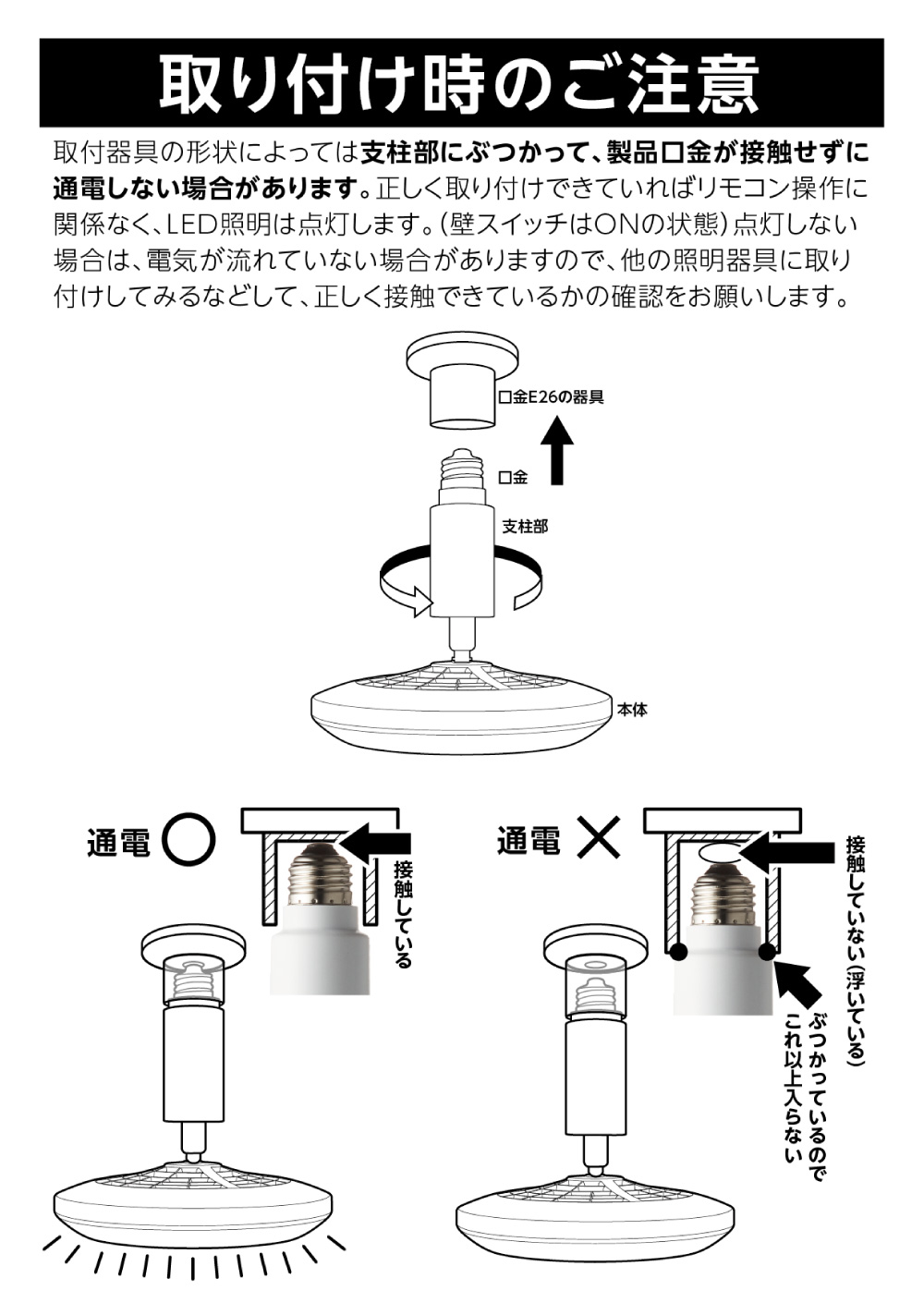 取り付け時のご注意

取付器具の形状によっては支柱部にぶつかって、製品口金が接触せずに通電しない場合があります。正しく取り付けできていればリモコン操作に関係なく、LED照明は点灯します。(壁スイッチはONの状態)点灯しない場合は、電気が流れていない場合がありますので、他の照明器具に取り付けしてみるなどして、正しく接触できているかの確認をお願いします。

口金E26の器具

口金

支柱部

本体

通電 ○

接触している

通電 ×

接触していない(浮いている)

ぶつかっているのでこれ以上入らない